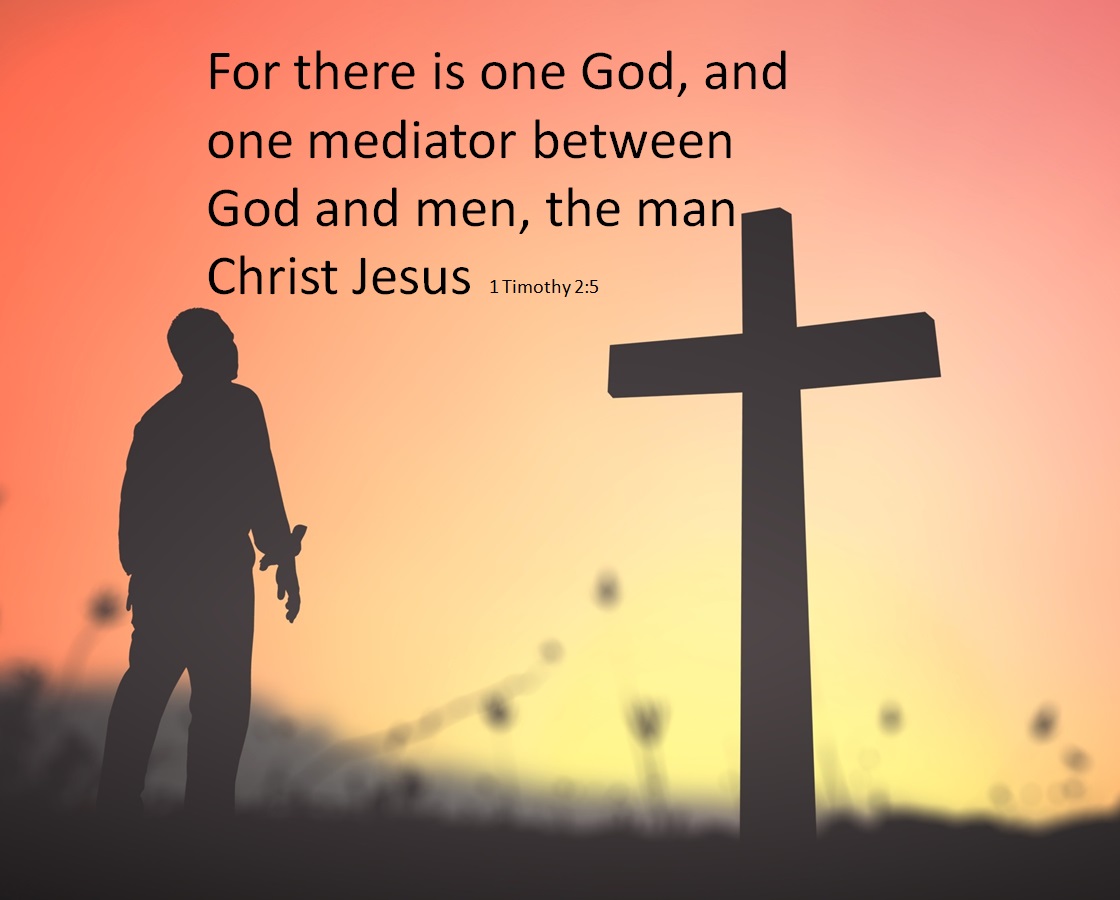 For there is one God, and one mediator between God and men, the man Christ Jesus 1 Timothy 2:5