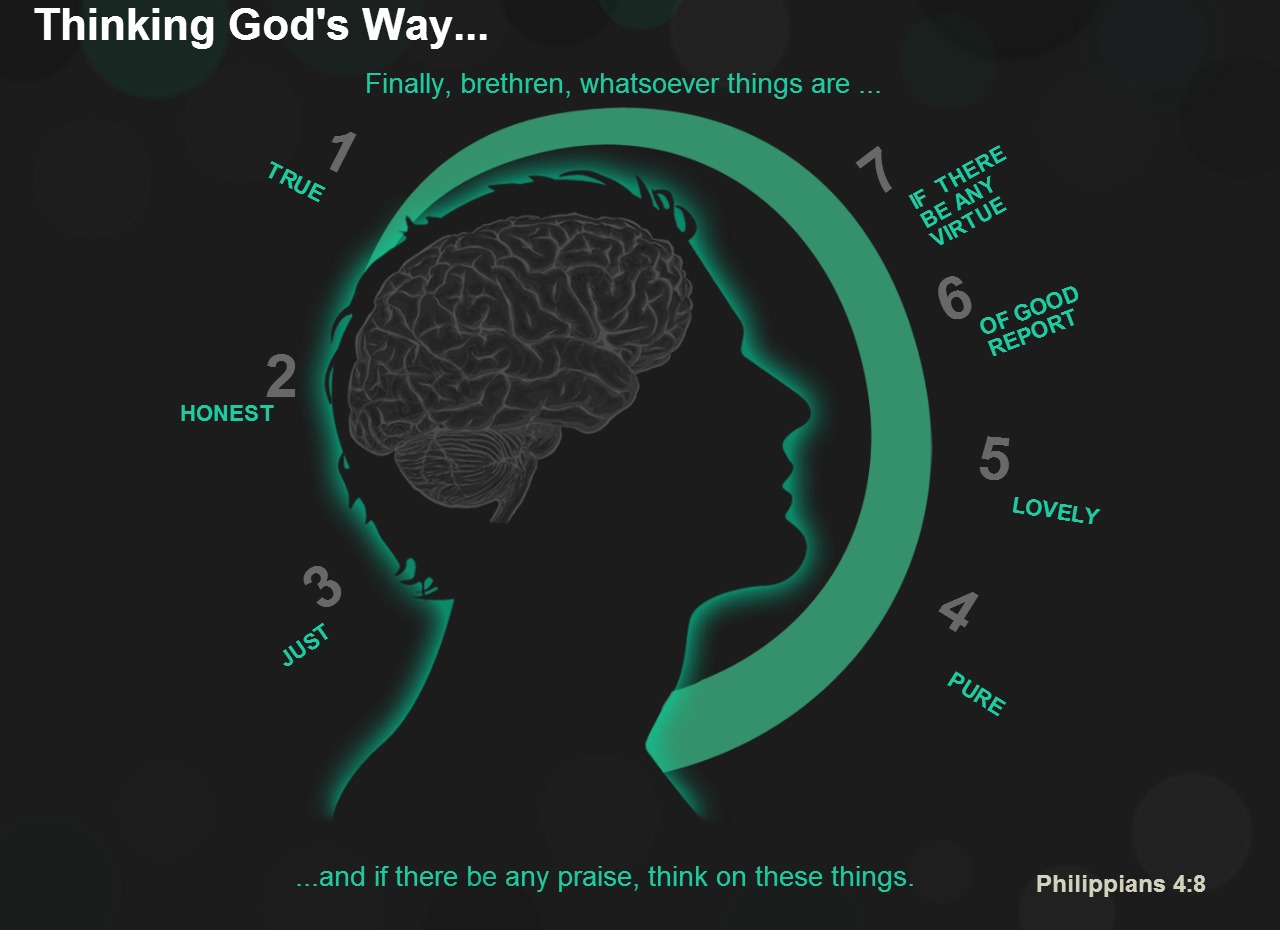 Thinking God's Way...

Finally, brethren, whatsoever things are ...

1
TRUE

2
HONEST

3
JUST

4
PURE

5
LOVELY

6
OF GOOD REPORT

7
IF THERE BE ANY VIRTUE

...and if there be any praise, think on these things.

Philippians 4:8