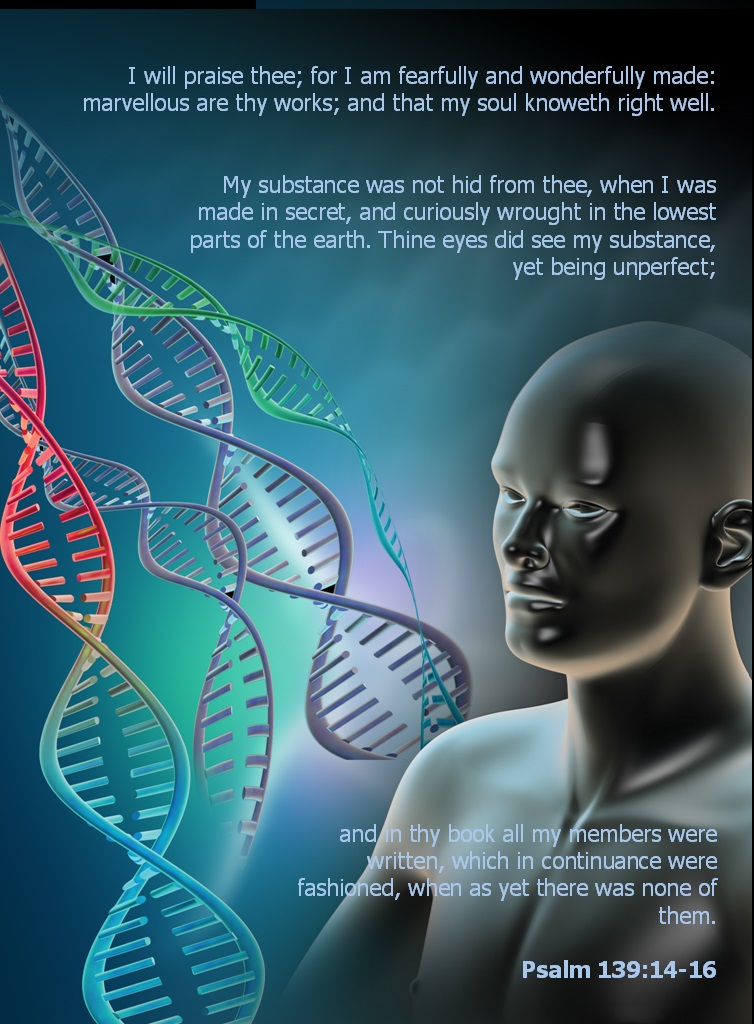 I will praise thee; for I am fearfully and wonderfully made: marvellous are thy works; and that my soul knoweth right well.

My substance was not hid from thee, when I was made in secret, and curiously wrought in the lowest parts of the earth. Thine eyes did see my substance, yet being unperfect;

and in thy book all my members were written, which in continuance were fashioned, when as yet there was none of them.

Psalm 139:14-16