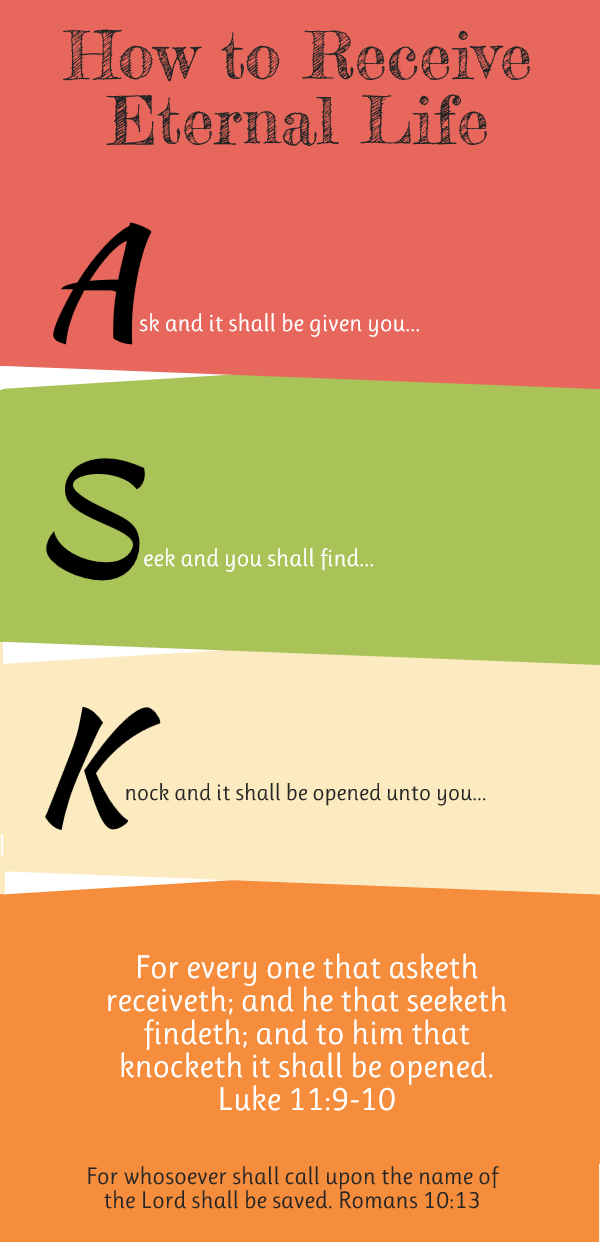 How to Receive Eternal Life

Ask and it shall be given you...

Seek and you shall find...

Knock and it shall be opened unto you...

For every one that asketh receiveth; and he that seeketh findeth; and to him that knocketh it shall be opened. Luke 11:9-10

For whosoever shall call upon the name of the Lord shall be saved. Romans 10:13