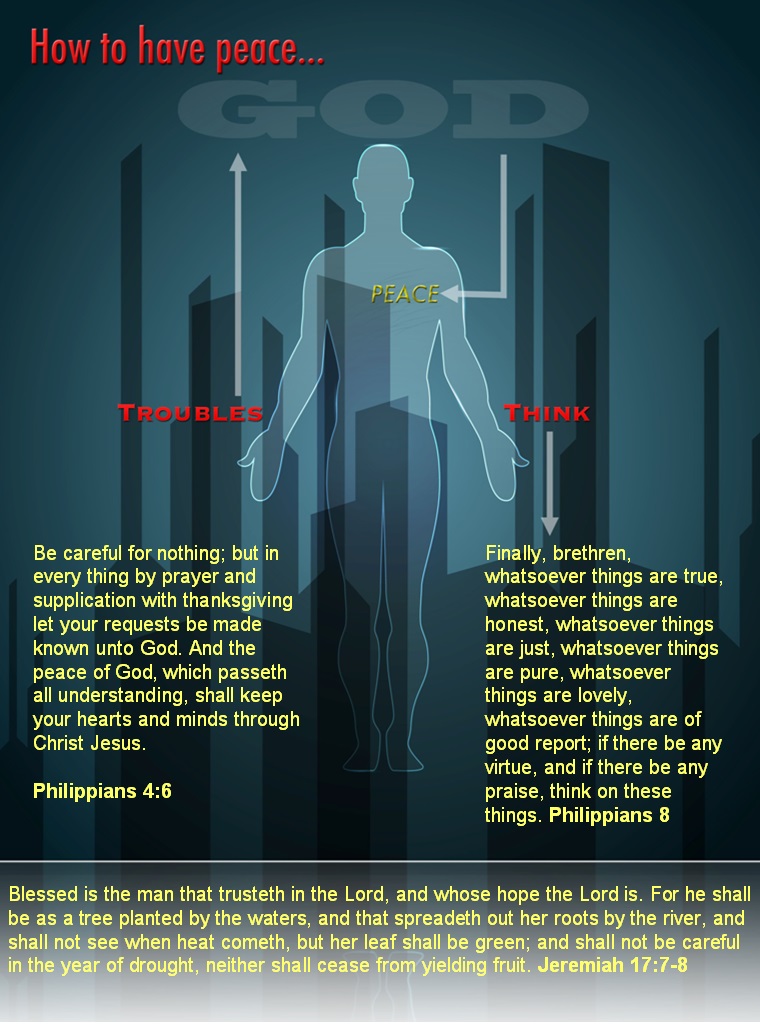 How to have peace...

GOD

PEACE

TROUBLES

THINK

Be careful for nothing; but in every thing by prayer and supplication with thanksgiving let your requests be made known unto God. And the peace of God, which passeth all understanding, shall keep your hearts and minds through Christ Jesus.

Philippians 4:6

Finally, brethren, whatsoever things are true, whatsoever things are honest, whatsoever things are just, whatsoever things are pure, whatsoever things are lovely, whatsoever things are of good report; if there be any virtue, and if there be any praise, think on these things. Philippians 8

Blessed is the man that trusteth in the Lord, and whose hope the Lord is. For he shall be as a tree planted by the waters, and that spreadeth out her roots by the river, and shall not see when heat cometh, but her leaf shall be green; and shall not be careful in the year of drought, neither shall cease from yielding fruit. Jeremiah 17:7-8