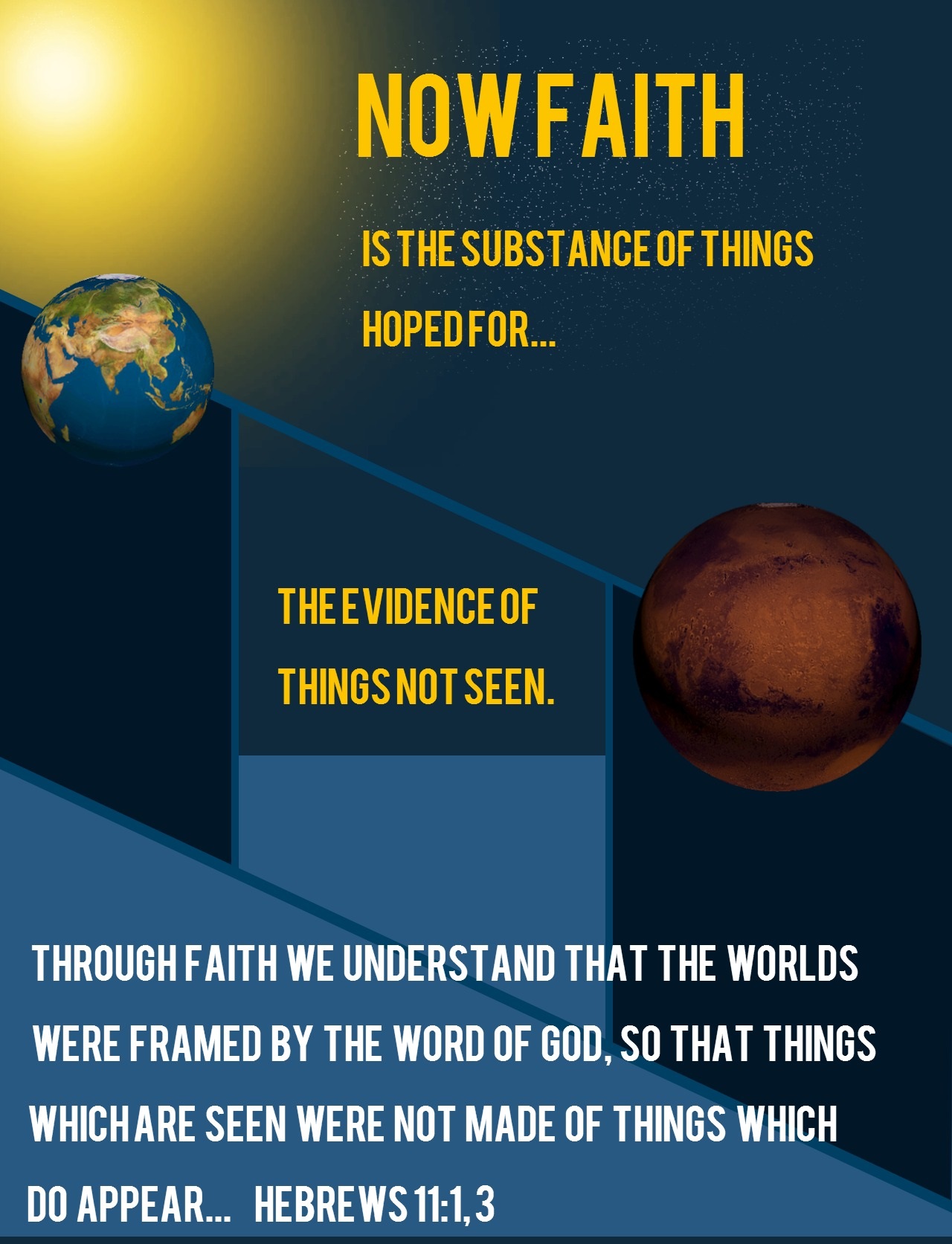 NOW FAITH

IS THE SUBSTANCE OF THINGS HOPED FOR...

THE EVIDENCE OF THINGS NOT SEEN.

THROUGH FAITH WE UNDERSTAND THAT THE WORLDS WERE FRAMED BY THE WORD OF GOD, SO THAT THINGS WHICH ARE SEEN WERE NOT MADE OF THINGS WHICH DO APPEAR... HEBREWS 11:1, 3